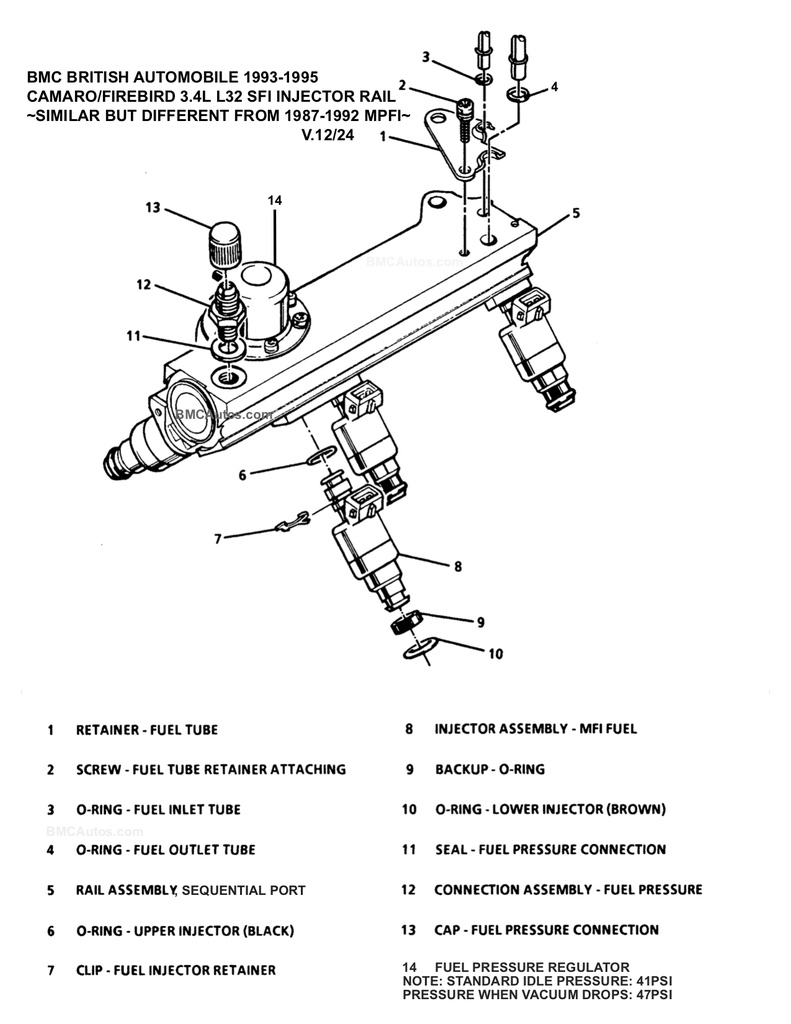 BMC BRITISH AUTOMOBILE 1993-1995
CAMARO/FIREBIRD 3.4L L32 SFI INJECTOR RAIL
~SIMILAR BUT DIFFERENT FROM 1987-1992 MPFI~
V.12/24

3
2
4
1
13
14
5
BMCAutos.com
12
11
BMCAutos.com
6
7
8
9
10

1 RETAINER - FUEL TUBE
2 SCREW - FUEL TUBE RETAINER ATTACHING
3 O-RING - FUEL INLET TUBE
BMCAutos.com
4 O-RING - FUEL OUTLET TUBE
5 RAIL ASSEMBLY, SEQUENTIAL PORT
6 O-RING - UPPER INJECTOR (BLACK)
7 CLIP - FUEL INJECTOR RETAINER

8 INJECTOR ASSEMBLY - MFI FUEL
9 BACKUP - O-RING
10 O-RING - LOWER INJECTOR (BROWN)
11 SEAL - FUEL PRESSURE CONNECTION
12 CONNECTION ASSEMBLY - FUEL PRESSURE
13 CAP - FUEL PRESSURE CONNECTION
14 FUEL PRESSURE REGULATOR
NOTE: STANDARD IDLE PRESSURE: 41PSI
PRESSURE WHEN VACUUM DROPS: 47PSI